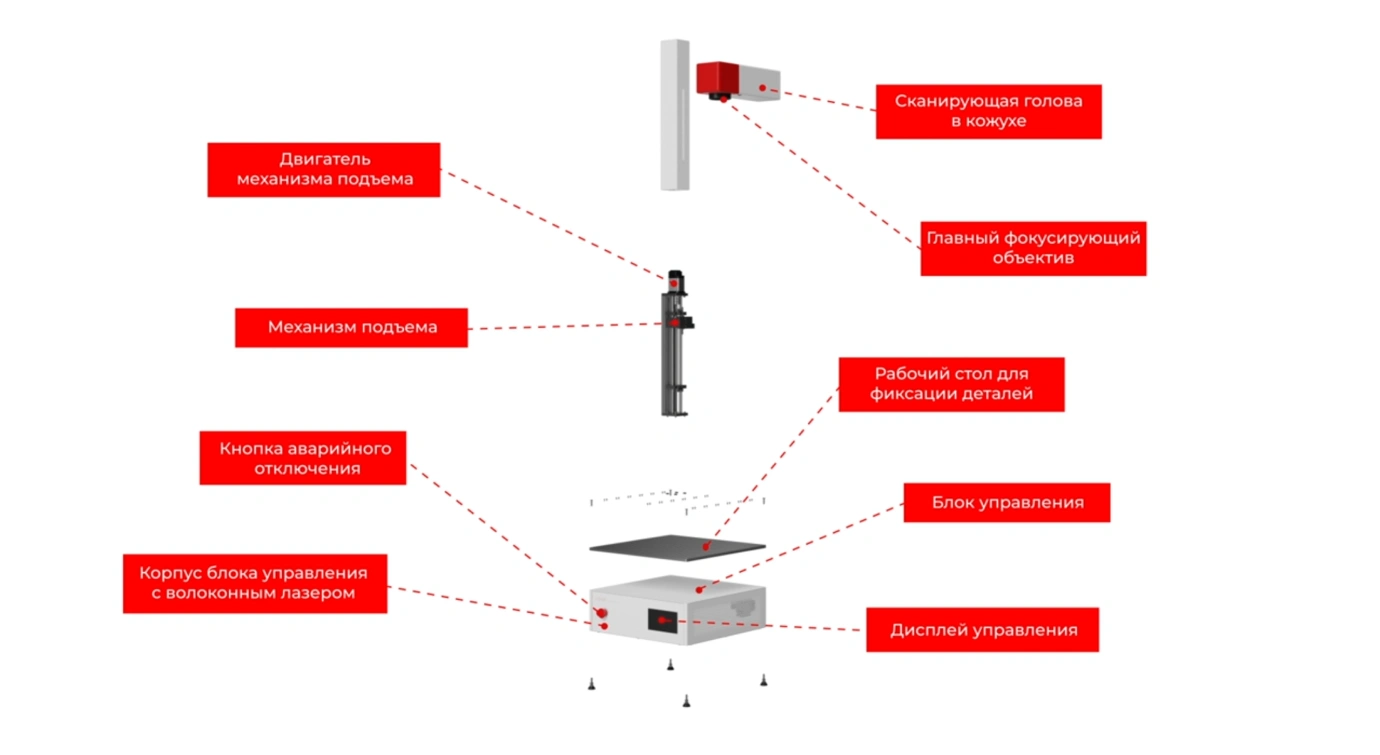 Сканирующая голова в кожухе

Двигатель механизма подъема

Главный фокусирующий объектив

Механизм подъема

Рабочий стол для фиксации деталей

Кнопка аварийного отключения

Блок управления

Корпус блока управления с волоконным лазером

Дисплей управления